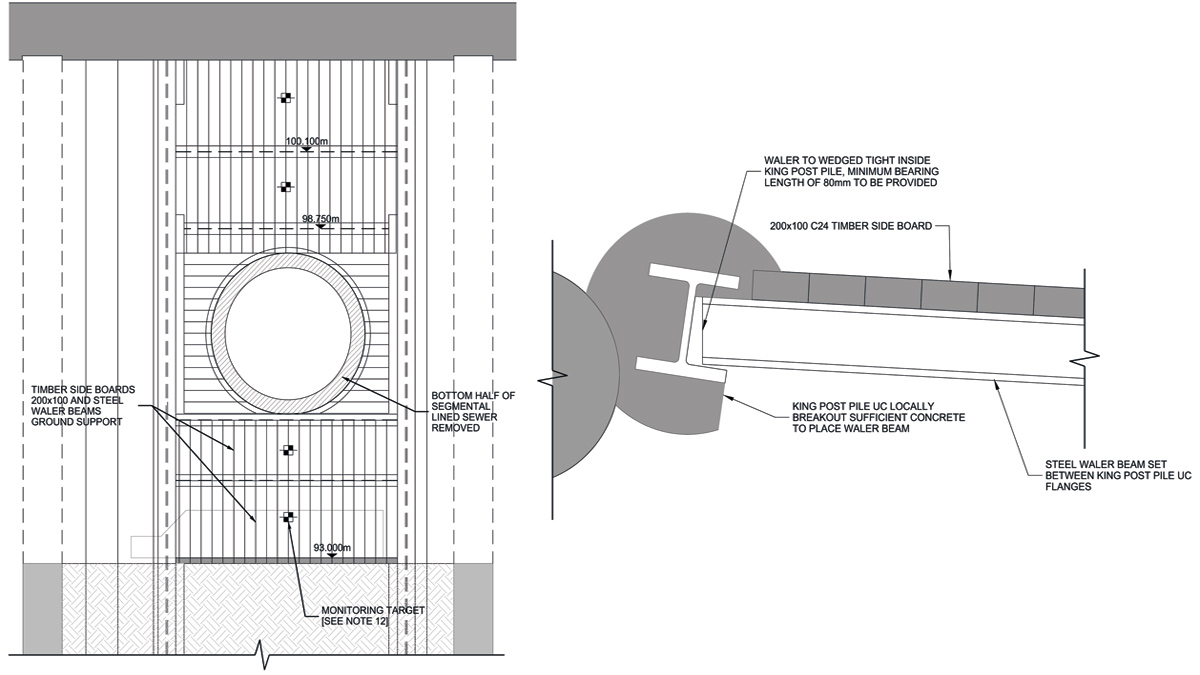 100.100m

98.750m

TIMBER SIDE BOARDS 200x100 AND STEEL WALER BEAMS GROUND SUPPORT

BOTTOM HALF OF SEGMENTAL LINED SEWER REMOVED

93.000m

MONITORING TARGET [SEE NOTE 12]

WALER TO WEDGED TIGHT INSIDE KING POST PILE, MINIMUM BEARING LENGTH OF 80mm TO BE PROVIDED

200x100 C24 TIMBER SIDE BOARD

KING POST PILE UC LOCALLY BREAKOUT SUFFICIENT CONCRETE TO PLACE WALER BEAM

STEEL WALER BEAM SET BETWEEN KING POST PILE UC FLANGES