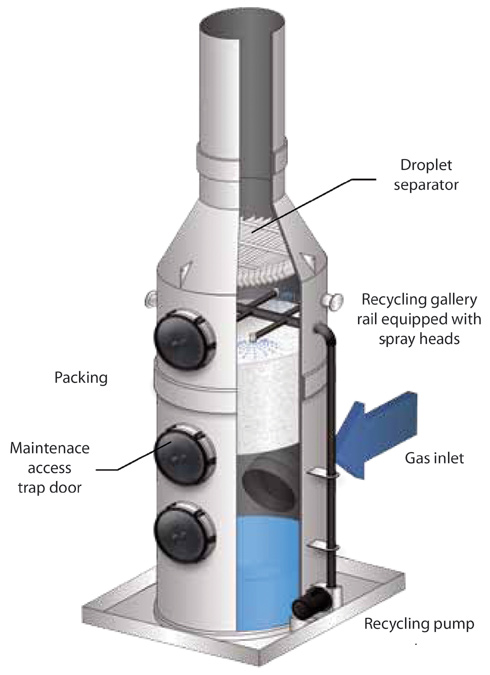 Droplet separator

Recycling gallery rail equipped with spray heads

Packing

Maintenace access trap door

Gas inlet

Recycling pump