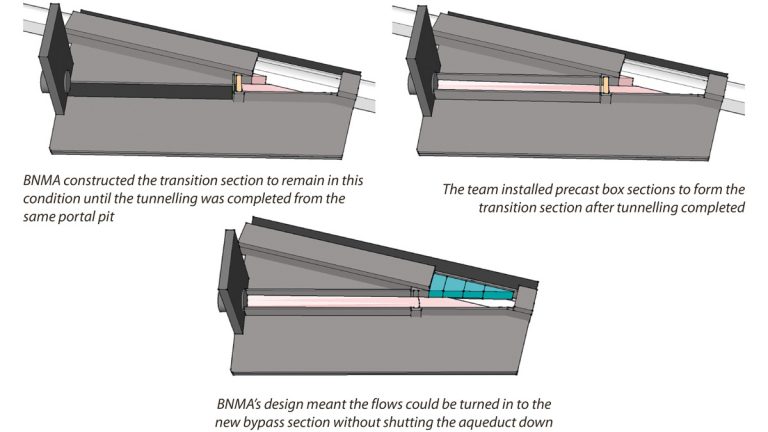 BNMA constructed the transition section to remain in this condition until the tunnelling was completed from the same portal pit

The team installed precast box sections to form the transition section after tunnelling completed

BNMA's design meant the flows could be turned in to the new bypass section without shutting the aqueduct down