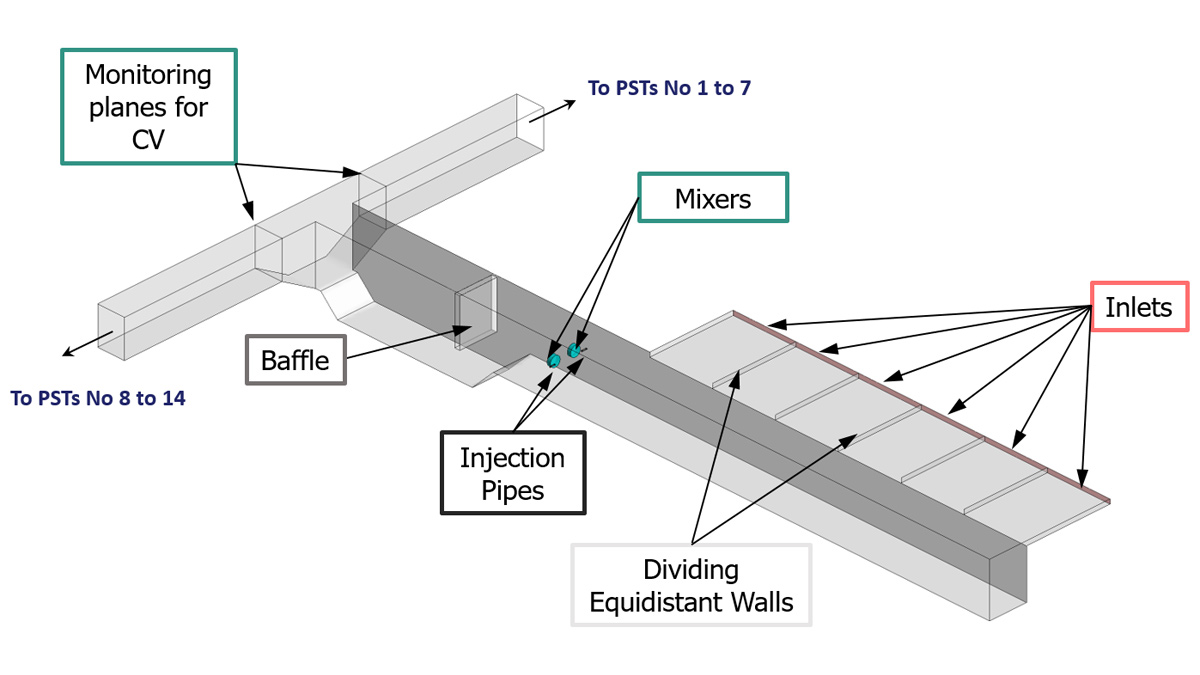 Monitoring planes for CV

To PSTs No 1 to 7

Mixers

Inlets

Baffle

To PSTs No 8 to 14

Injection Pipes

Dividing Equidistant Walls